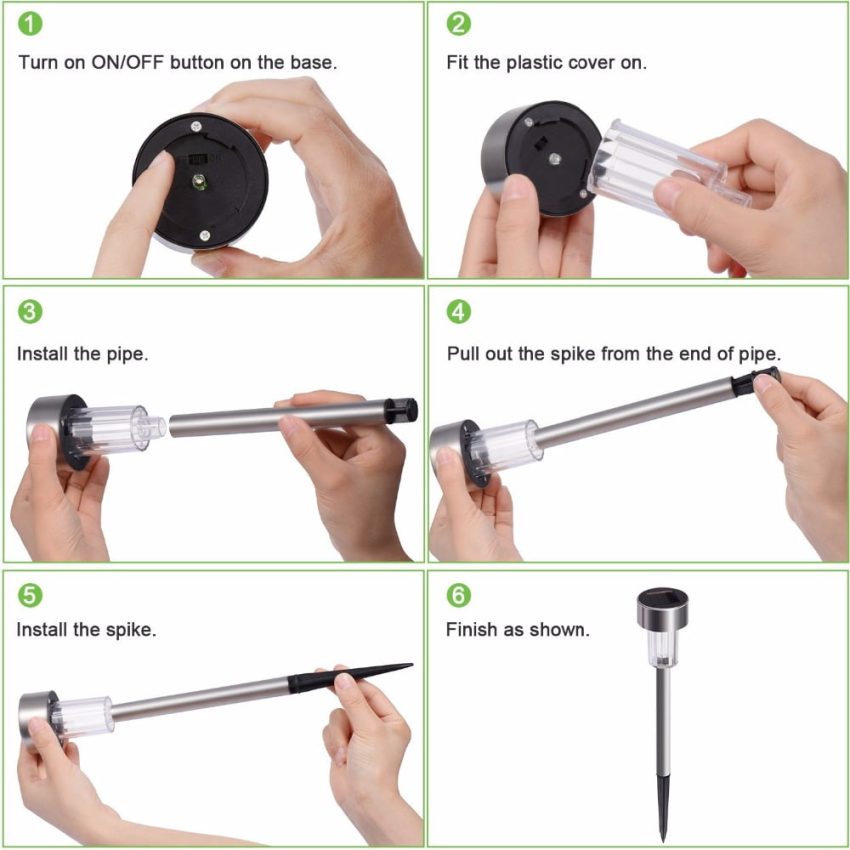 1
Turn on ON/OFF button on the base.

2
Fit the plastic cover on.

3
Install the pipe.

4
Pull out the spike from the end of pipe.

5
Install the spike.

6
Finish as shown.